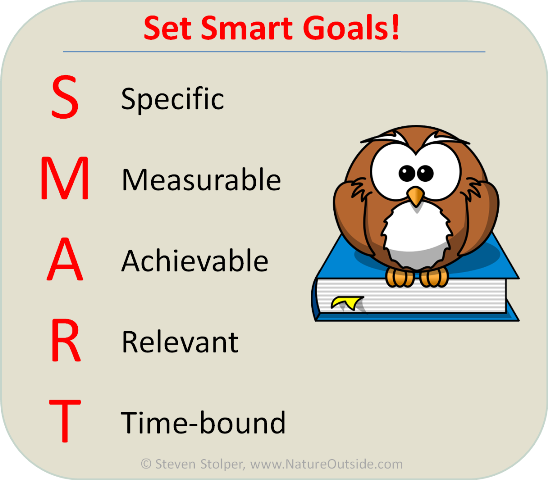 Set Smart Goals!

S Specific

M Measurable

A Achievable

R Relevant

T Time-bound

© Steven Stolper, www.NatureOutside.com