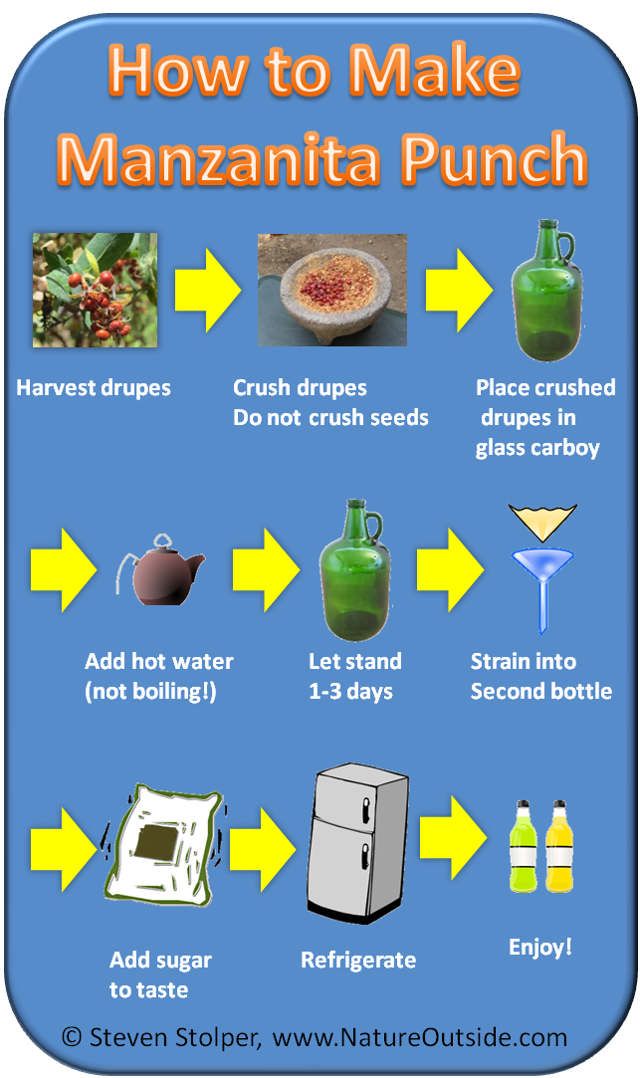 How to Make Manzanita Punch

Harvest drupes

Crush drupes
Do not crush seeds

Place crushed drupes in glass carboy

Add hot water (not boiling!)

Let stand 1-3 days

Strain into Second bottle

Add sugar to taste

Refrigerate

Enjoy!

© Steven Stolper, www.NatureOutside.com