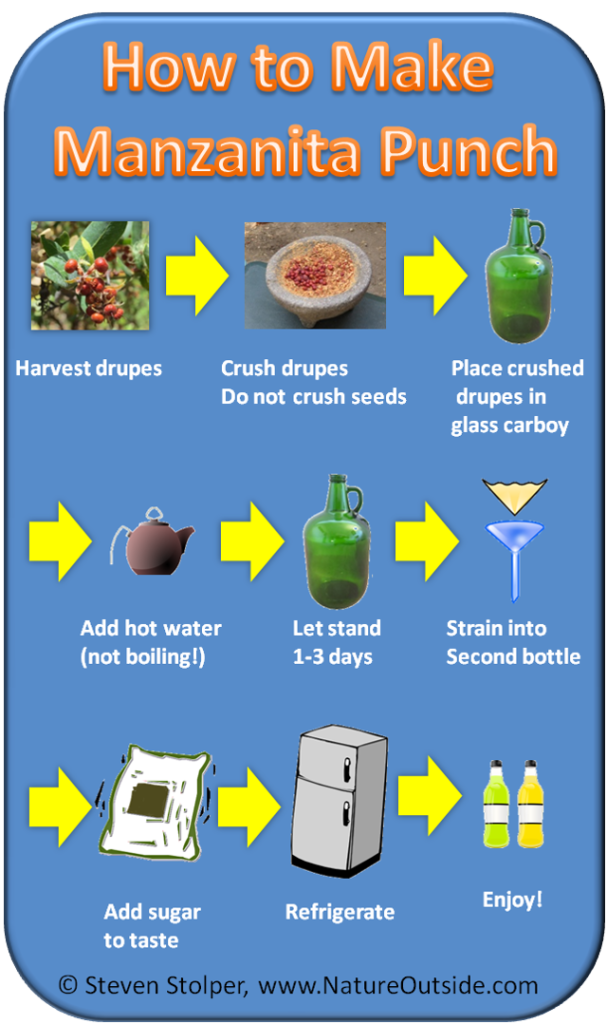 How to Make Manzanita Punch

Harvest drupes

Crush drupes
Do not crush seeds

Place crushed drupes in glass carboy

Add hot water (not boiling!)

Let stand 1-3 days

Strain into Second bottle

Add sugar to taste

Refrigerate

Enjoy!

© Steven Stolper, www.NatureOutside.com